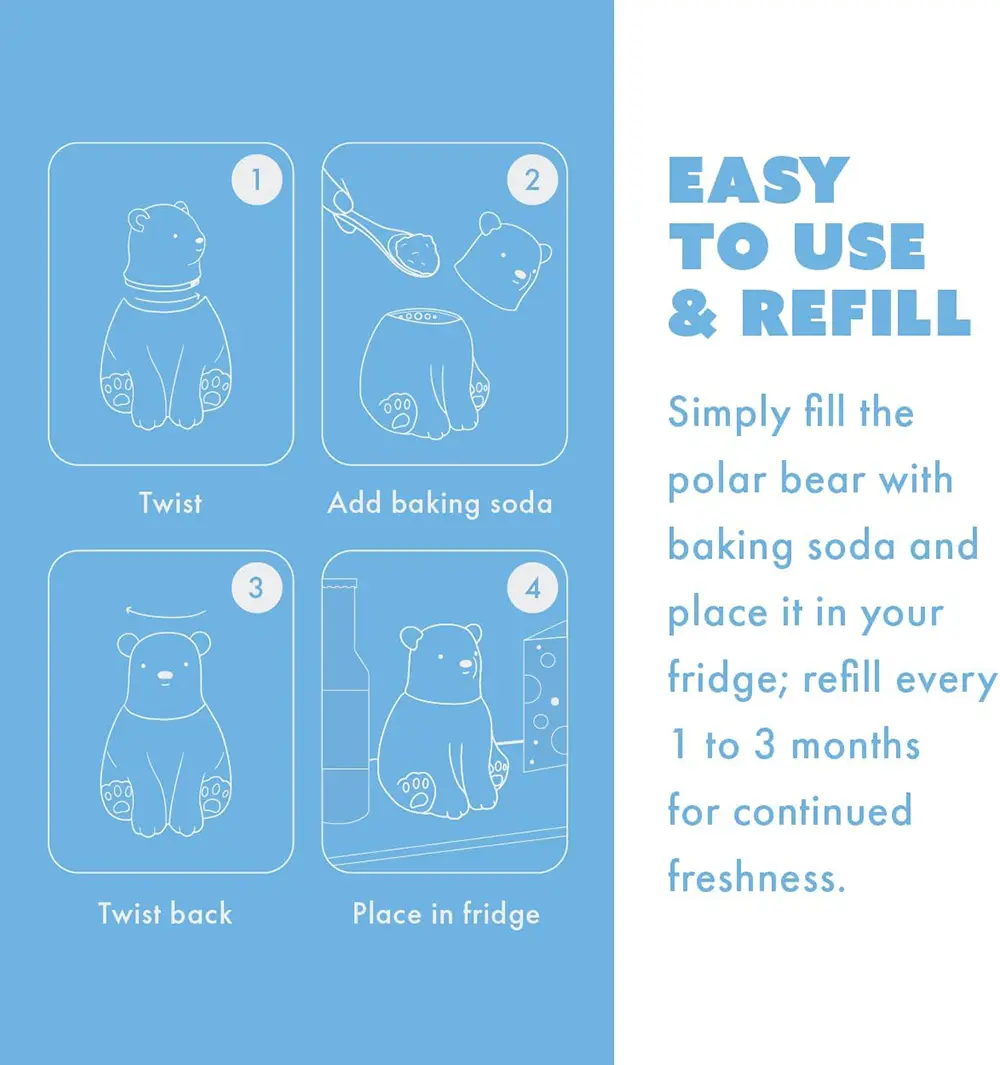 1

Twist

2

Add baking soda

3

Twist back

4

Place in fridge

EASY TO USE & REFILL

Simply fill the polar bear with baking soda and place it in your fridge; refill every 1 to 3 months for continued freshness.