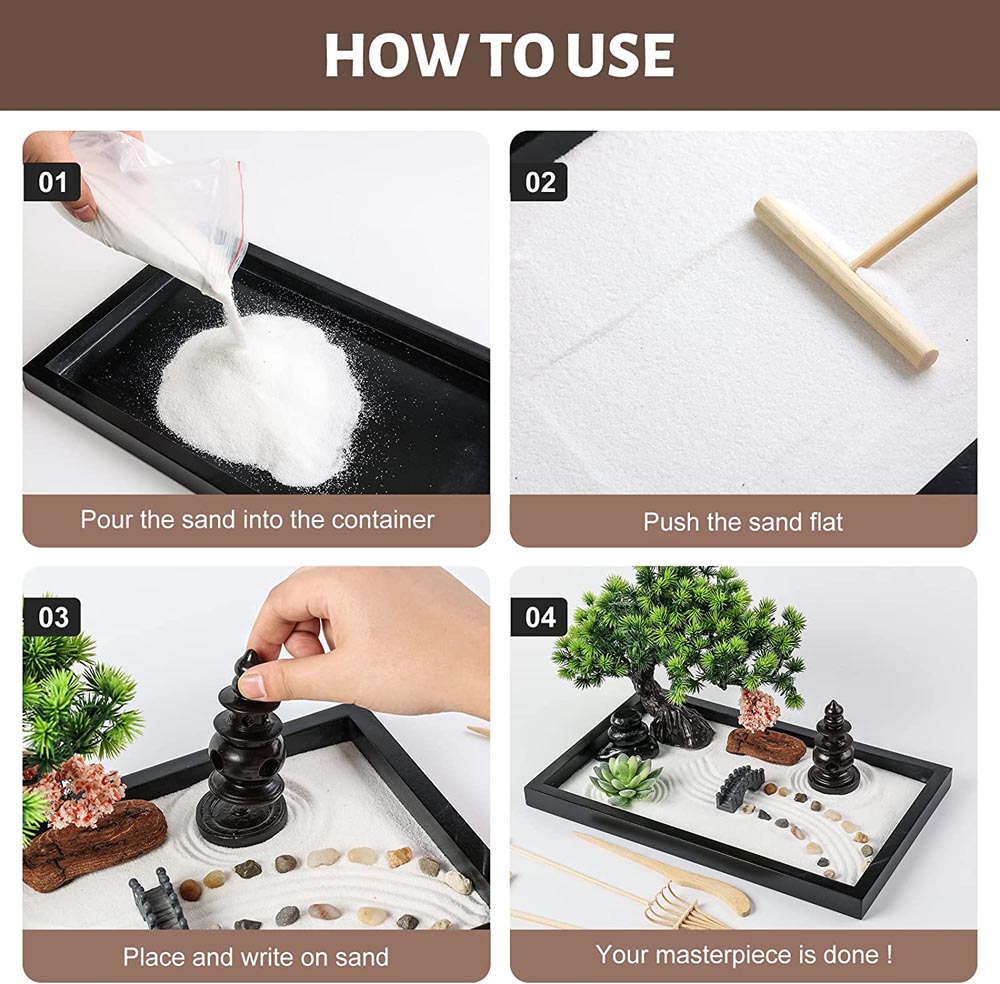 HOW TO USE

01

Pour the sand into the container

02

Push the sand flat

03

Place and write on sand

04

Your masterpiece is done !